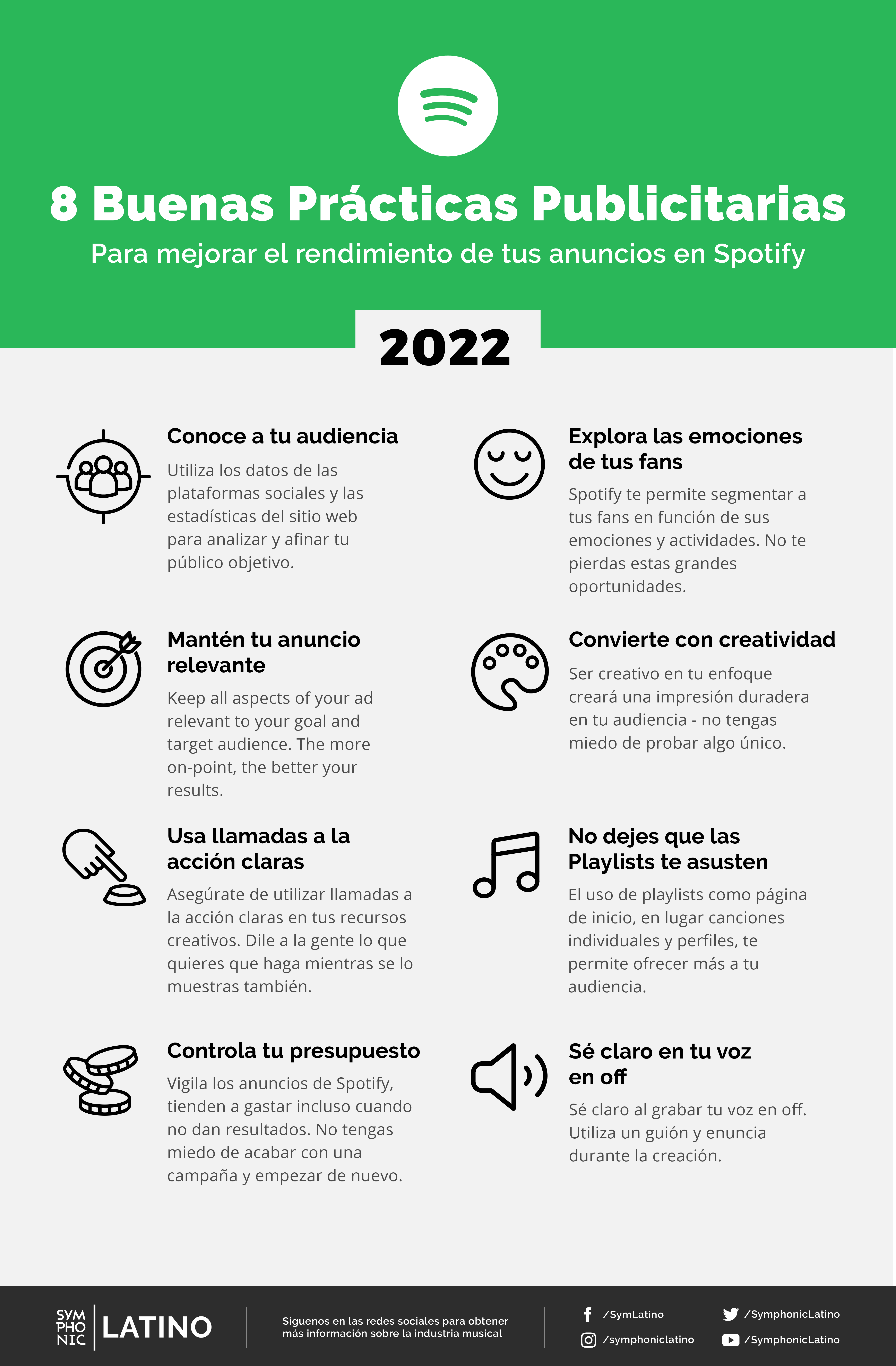 8 Buenas Prácticas Publicitarias

Para mejorar el rendimiento de tus anuncios en Spotify

2022

Conoce a tu audiencia

Utiliza los datos de las plataformas sociales y las estadísticas del sitio web para analizar y afinar tu público objetivo.

Mantén tu anuncio relevante

Keep all aspects of your ad relevant to your goal and target audience. The more on-point, the better your results.

Usa llamadas a la acción claras

Asegúrate de utilizar llamadas a la acción claras en tus recursos creativos. Dile a la gente lo que quieres que haga mientras se lo muestras también.

Controla tu presupuesto

Vigila los anuncios de Spotify, tienden a gastar incluso cuando no dan resultados. No tengas miedo de acabar con una campaña y empezar de nuevo.

Explora las emociones de tus fans

Spotify te permite segmentar a tus fans en función de sus emociones y actividades. No te pierdas estas grandes oportunidades.

Convierte con creatividad

Ser creativo en tu enfoque creará una impresión duradera en tu audiencia - no tengas miedo de probar algo único.

No dejes que las Playlists te asusten

El uso de playlists como página de inicio, en lugar canciones individuales y perfiles, te permite ofrecer más a tu audiencia.

Sé claro en tu voz en off

Sé claro al grabar tu voz en off. Utiliza un guión y enuncia durante la creación.

SYM PHO NIC LATINO

Síguenos en las redes sociales para obtener más información sobre la industria musical

/SymLatino
/symphoniclatino
/SymphonicLatino
/SymphonicLatino